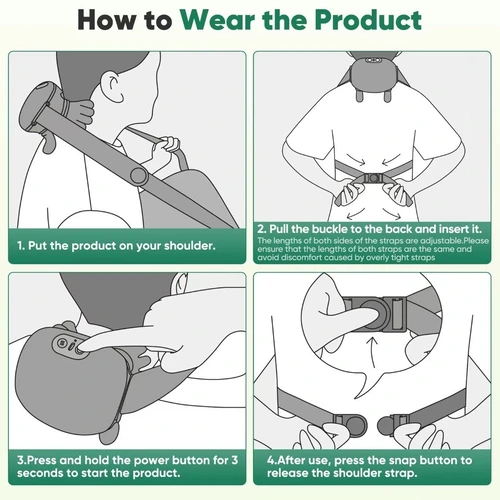 How to Wear the Product

1. Put the product on your shoulder.

2. Pull the buckle to the back and insert it.
The lengths of both sides of the straps are adjustable.Please ensure that the lengths of both straps are the same and avoid discomfort caused by overly tight straps

3.Press and hold the power button for 3 seconds to start the product.

4.After use, press the snap button to release the shoulder strap.