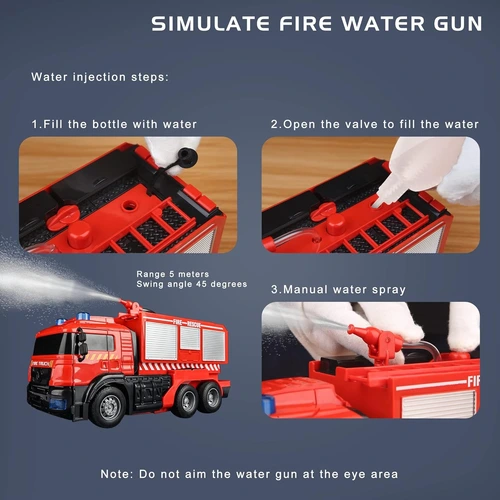 SIMULATE FIRE WATER GUN

Water injection steps:

1.Fill the bottle with water

2.Open the valve to fill the water

Range 5 meters
Swing angle 45 degrees

3.Manual water spray

FIRE RESCUE

FIRE TRUCK

FIR

Note: Do not aim the water gun at the eye area